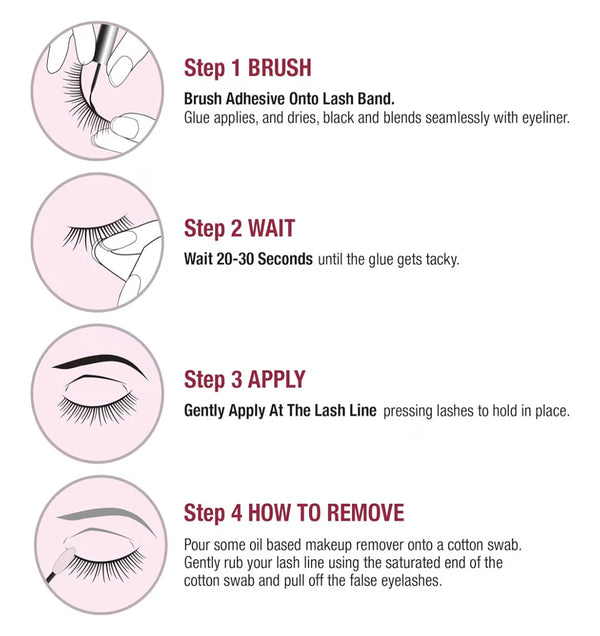 Step 1 BRUSH

Brush Adhesive Onto Lash Band.
Glue applies, and dries, black and blends seamlessly with eyeliner.

Step 2 WAIT

Wait 20-30 Seconds until the glue gets tacky.

Step 3 APPLY

Gently Apply At The Lash Line pressing lashes to hold in place.

Step 4 HOW TO REMOVE

Pour some oil based makeup remover onto a cotton swab. Gently rub your lash line using the saturated end of the cotton swab and pull off the false eyelashes.