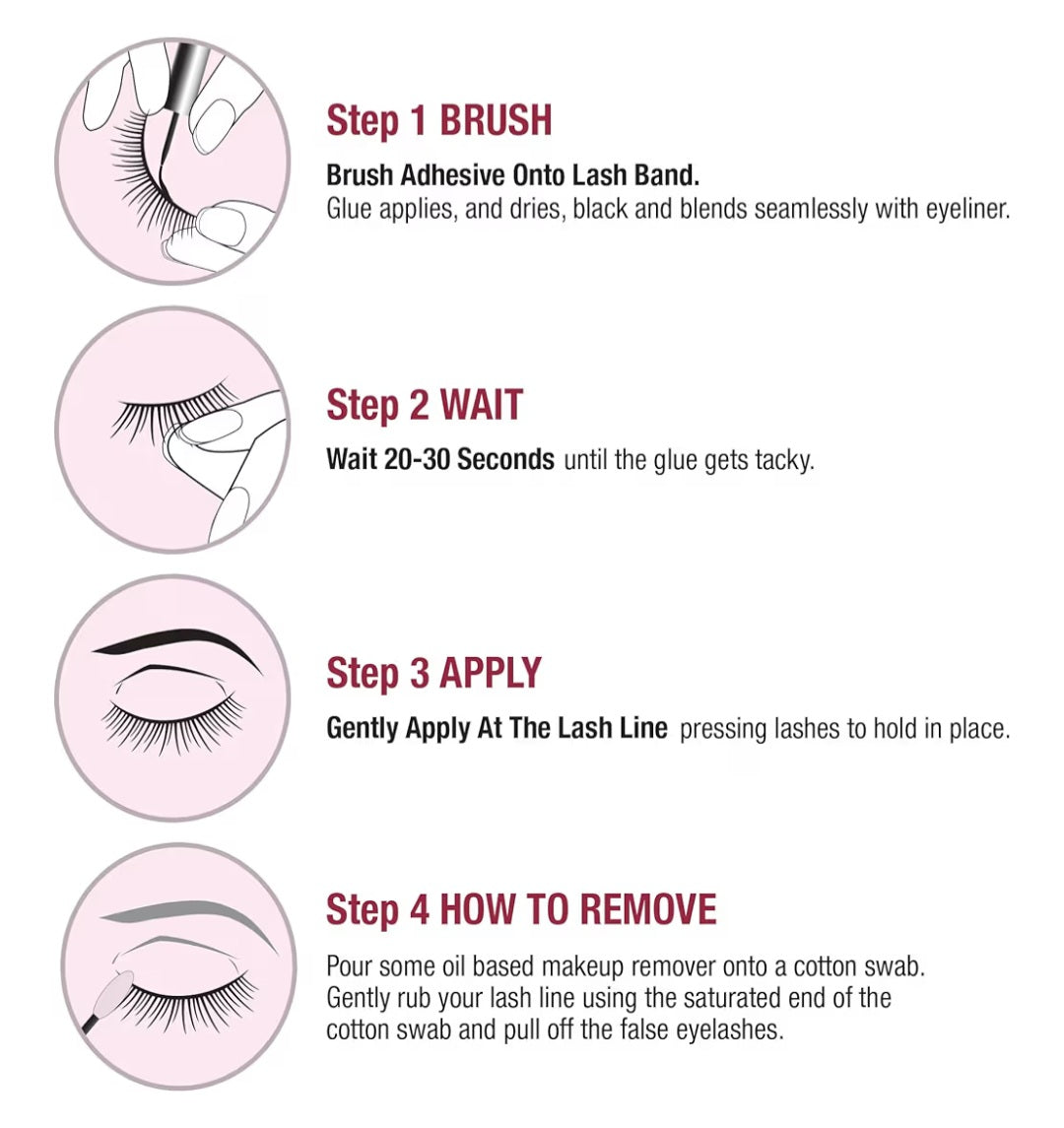 Step 1 BRUSH

Brush Adhesive Onto Lash Band.
Glue applies, and dries, black and blends seamlessly with eyeliner.

Step 2 WAIT

Wait 20-30 Seconds until the glue gets tacky.

Step 3 APPLY

Gently Apply At The Lash Line pressing lashes to hold in place.

Step 4 HOW TO REMOVE

Pour some oil based makeup remover onto a cotton swab. Gently rub your lash line using the saturated end of the cotton swab and pull off the false eyelashes.