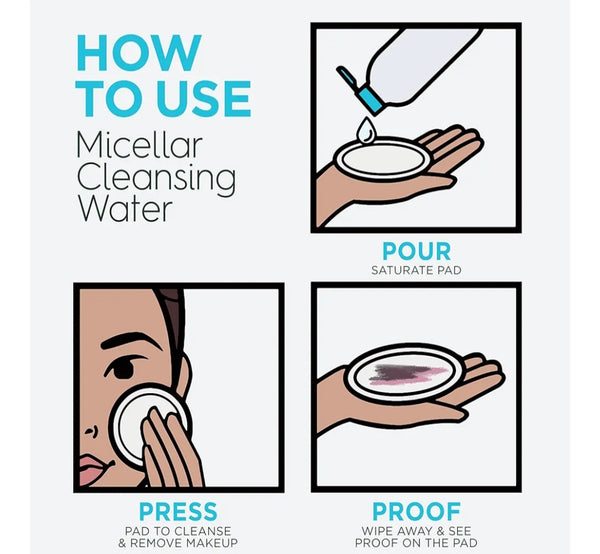 HOW TO USE

Micellar Cleansing Water

POUR
SATURATE PAD

PRESS
PAD TO CLEANSE & REMOVE MAKEUP

PROOF
WIPE AWAY & SEE PROOF ON THE PAD