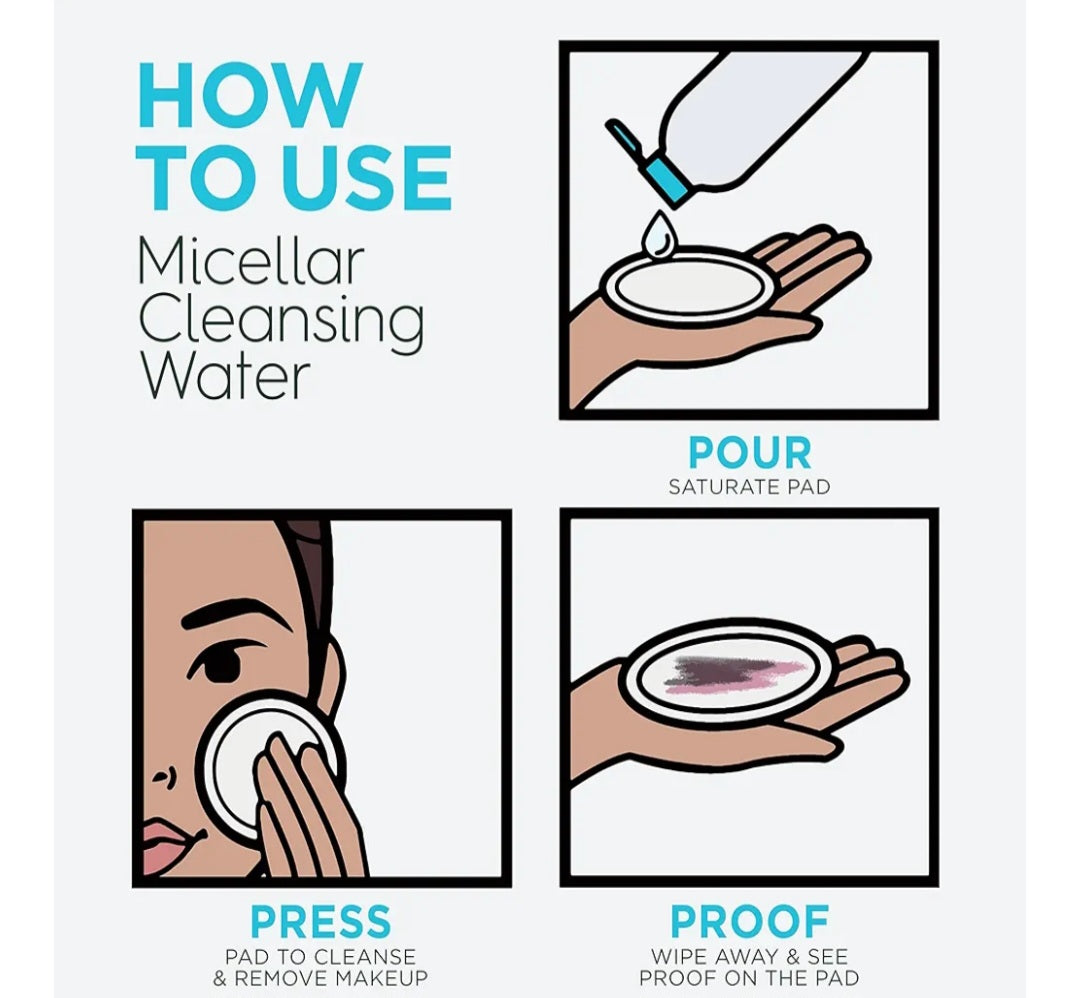 HOW TO USE
Micellar Cleansing Water

POUR
SATURATE PAD

PRESS
PAD TO CLEANSE & REMOVE MAKEUP

PROOF
WIPE AWAY & SEE PROOF ON THE PAD