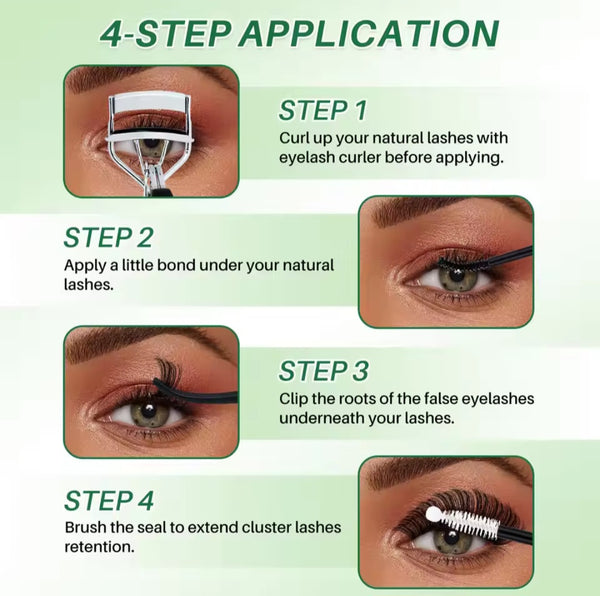 4-STEP APPLICATION

STEP 1
Curl up your natural lashes with eyelash curler before applying.

STEP 2
Apply a little bond under your natural lashes.

STEP 3
Clip the roots of the false eyelashes underneath your lashes.

STEP 4
Brush the seal to extend cluster lashes retention.