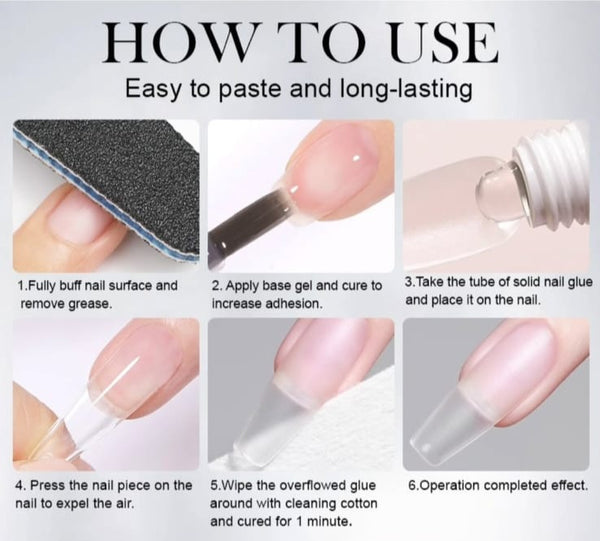 HOW TO USE

Easy to paste and long-lasting

1.Fully buff nail surface and remove grease.

2. Apply base gel and cure to increase adhesion.

3.Take the tube of solid nail glue and place it on the nail.

4. Press the nail piece on the nail to expel the air.

5.Wipe the overflowed glue around with cleaning cotton and cured for 1 minute.

6.Operation completed effect.